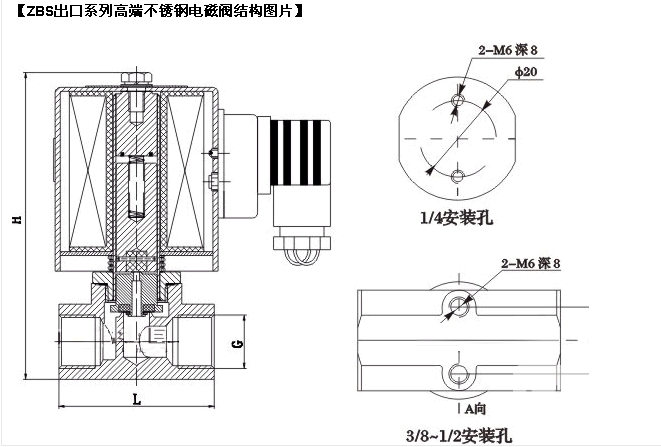 【ZBS出口系列高端不锈钢电磁阀结构图片】

H

G

L

2–M6 深 8

ϕ20

1/4安装孔

2–M6 深 8

A向

3/8~1/2安装孔