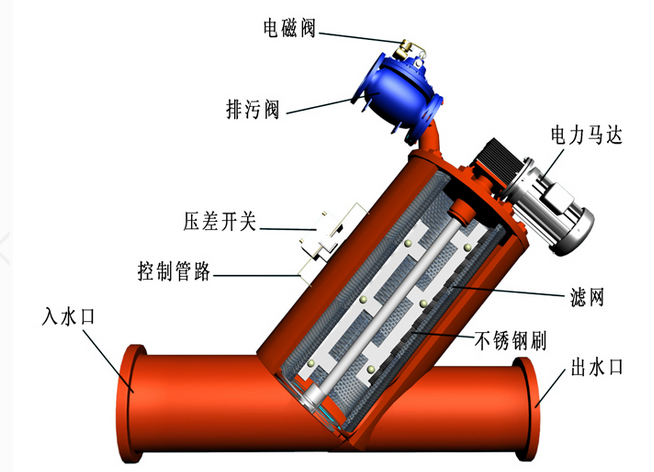 电磁阀
排污阀
电力马达
压差开关
控制管路
滤网
入水口
不锈钢刷
出水口