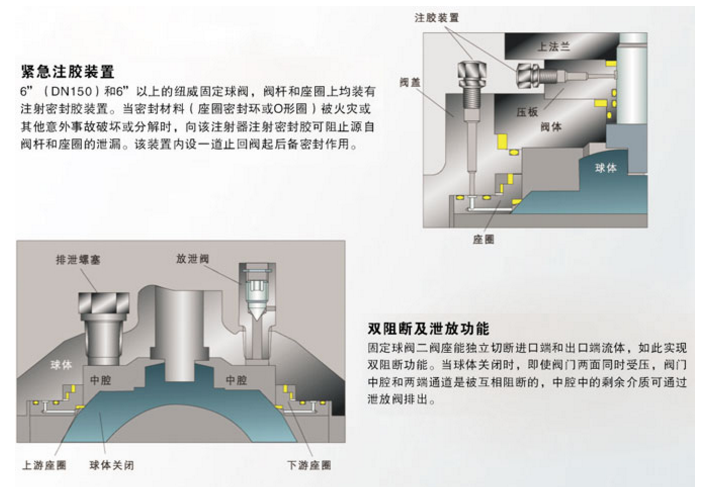 紧急注胶装置

6”（DN150）和6”以上的纽威固定球阀，阀杆和座圈上均装有注射密封胶装置。当密封材料（座圈密封环或O形圈）被火灾或其他意外事故破坏或分解时，向该注射器注射密封胶可阻止源自阀杆和座圈的泄漏。该装置内设一道止回阀起后备密封作用。

注胶装置
上法兰
阀盖
压板
阀体
球体
座圈

排泄螺塞
放泄阀
球体
中腔
中腔
上游座圈
球体关闭
下游座圈

双阻断及泄放功能

固定球阀二阀座能独立切断进口端和出口端流体，如此实现双阻断功能。当球体关闭时，即使阀门两面同时受压，阀门中腔和两端通道是被互相阻断的，中腔中的剩余介质可通过泄放阀排出。